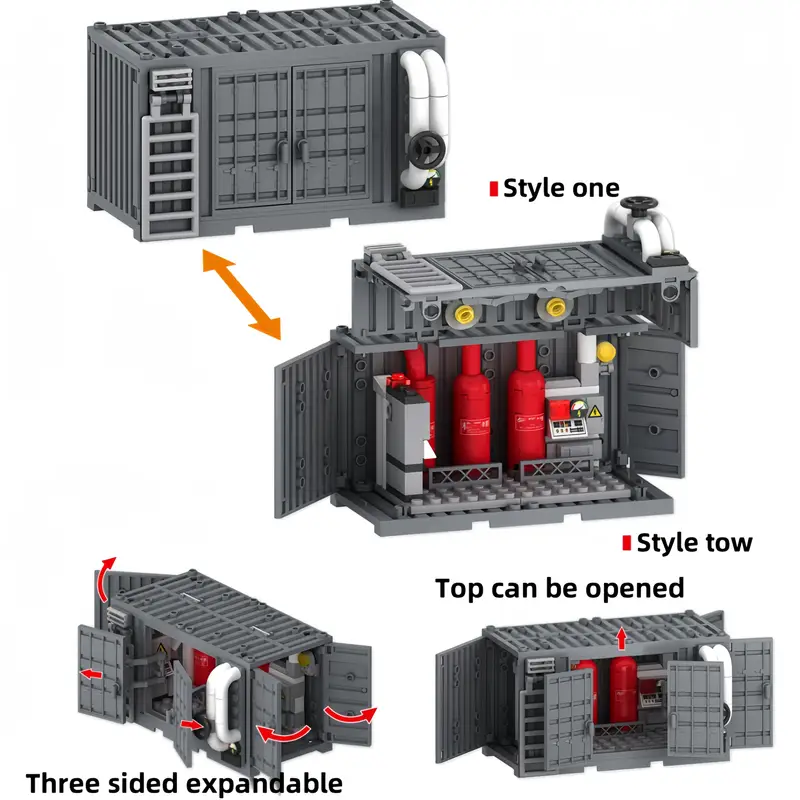 Style one

Style tow

Top can be opened

Three sided expandable